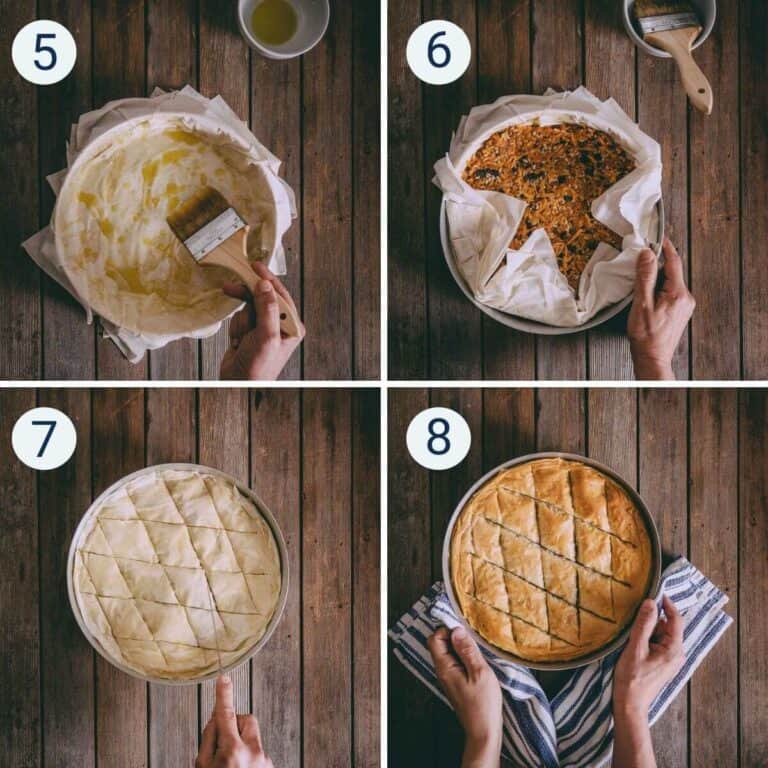 5

6

7

8