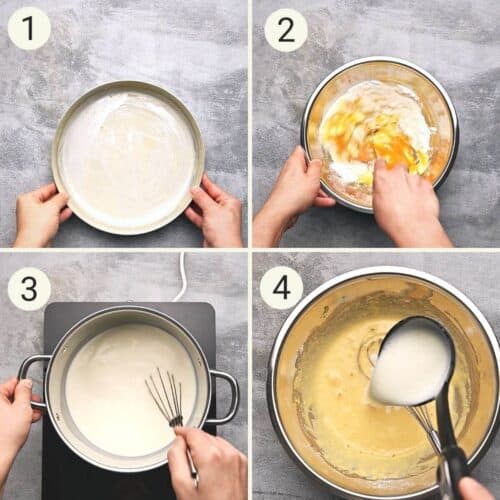 1

2

3

4