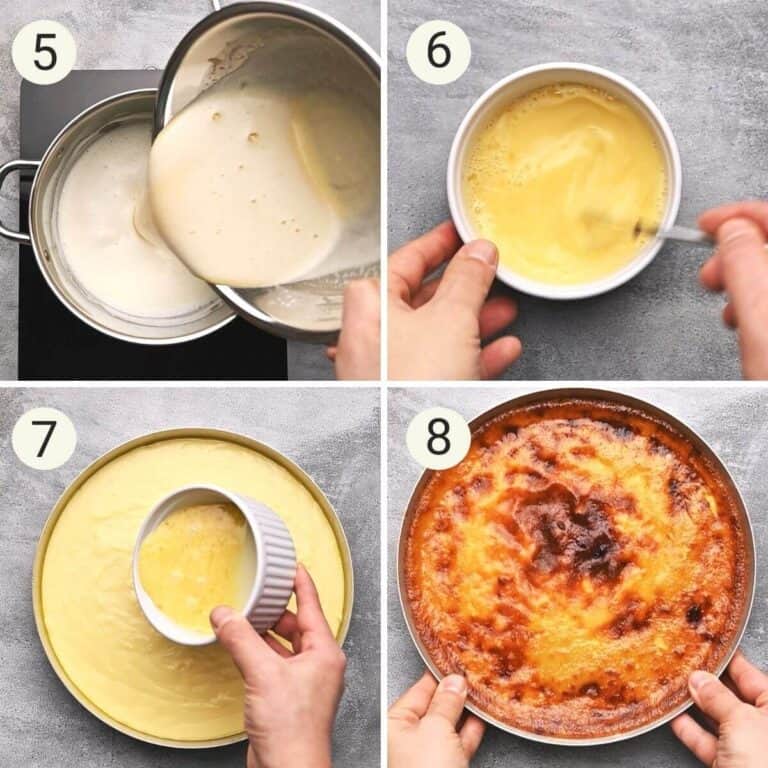 5

6

7

8